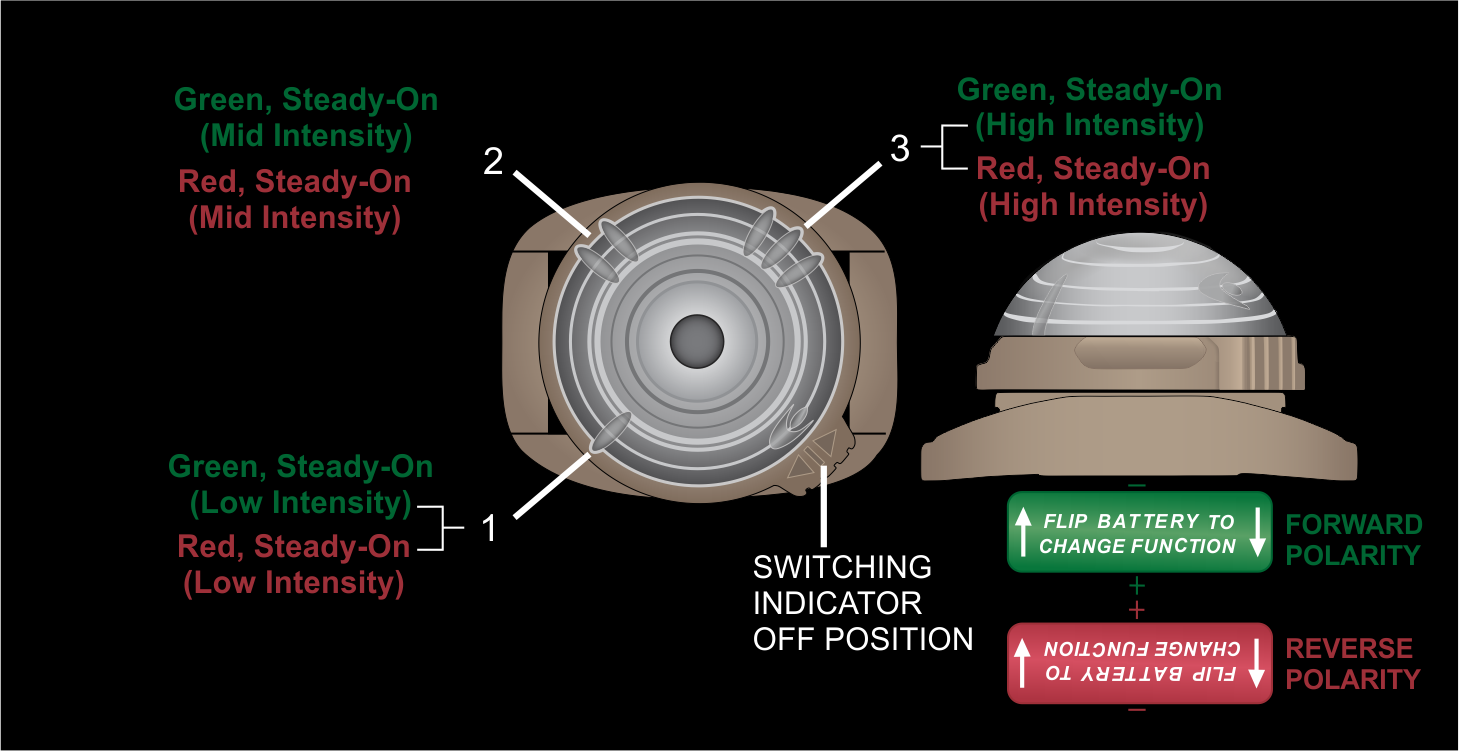 Green, Steady-On
(Mid Intensity)
Red, Steady-On
(Mid Intensity)

2

3

Green, Steady-On
(High Intensity)
Red, Steady-On
(High Intensity)

Green, Steady-On
(Low Intensity)
Red, Steady-On
(Low Intensity)

1

SWITCHING
INDICATOR
OFF POSITION

−
FLIP BATTERY TO CHANGE FUNCTION
FORWARD POLARITY
+
+
FLIP BATTERY TO CHANGE FUNCTION
REVERSE POLARITY
−